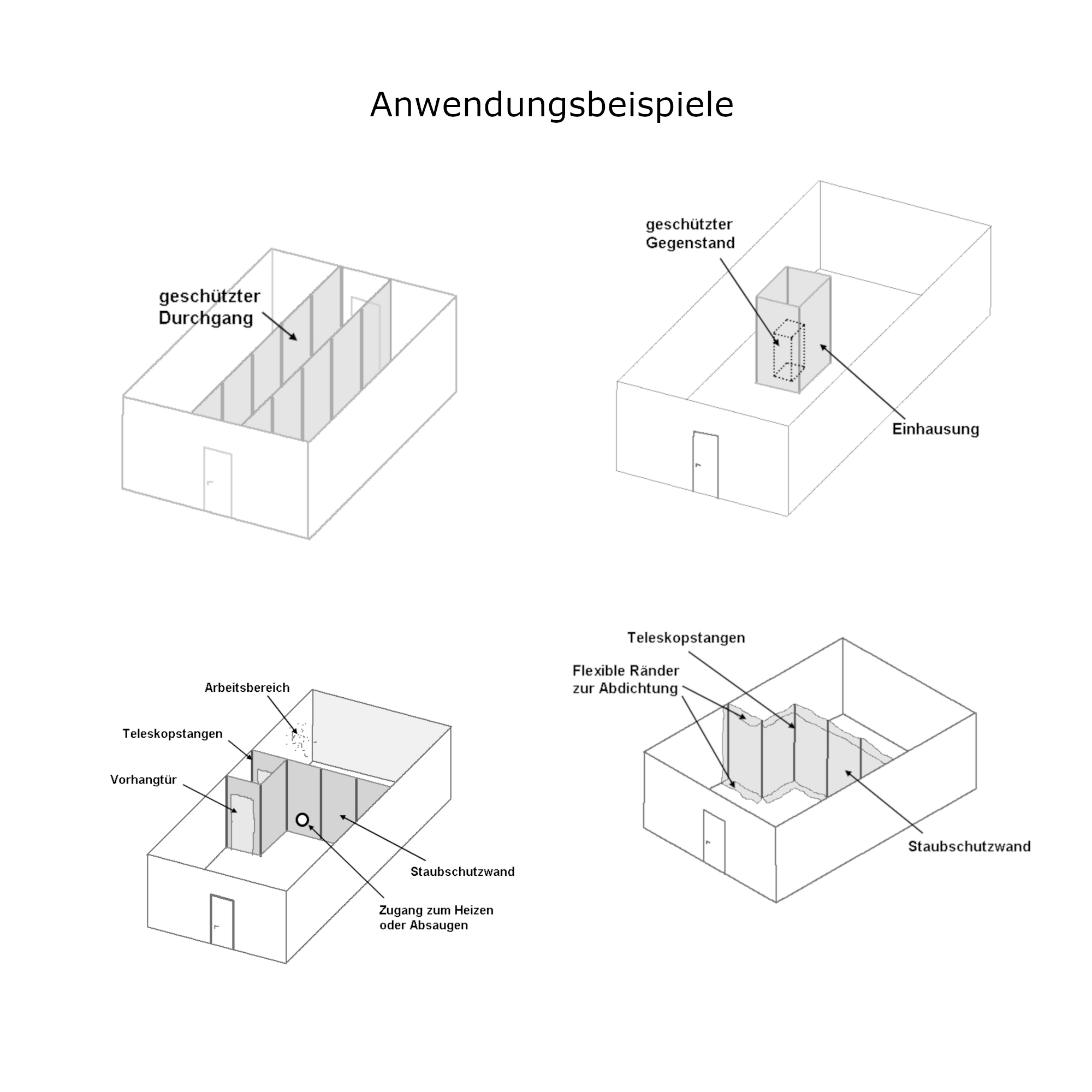 Anwendungsbeispiele

geschützter Durchgang

geschützter Gegenstand

Einhausung

Arbeitsbereich

Teleskopstangen

Vorhangtür

Staubschutzwand

Zugang zum Heizen oder Absaugen

Teleskopstangen

Flexible Ränder zur Abdichtung

Staubschutzwand